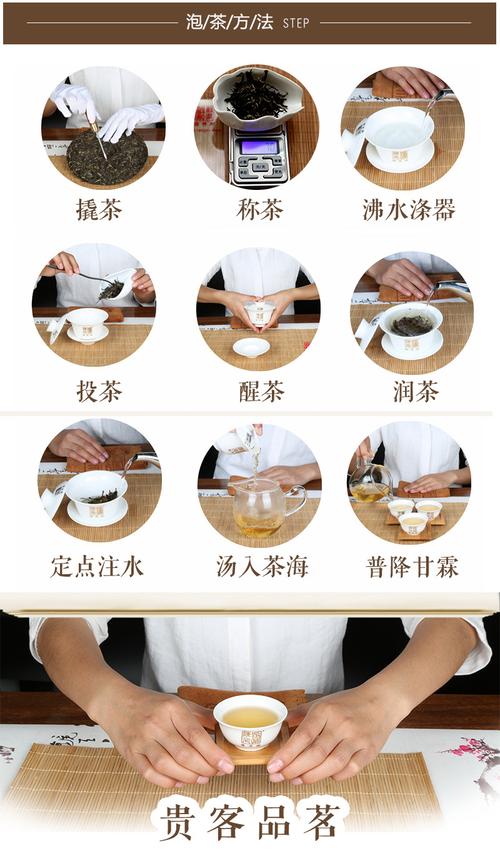 泡/茶/方/法 STEP

撬茶

称茶

沸水涤器

投茶

醒茶

润茶

定点注水

汤入茶海

普降甘霖

贵客品茗